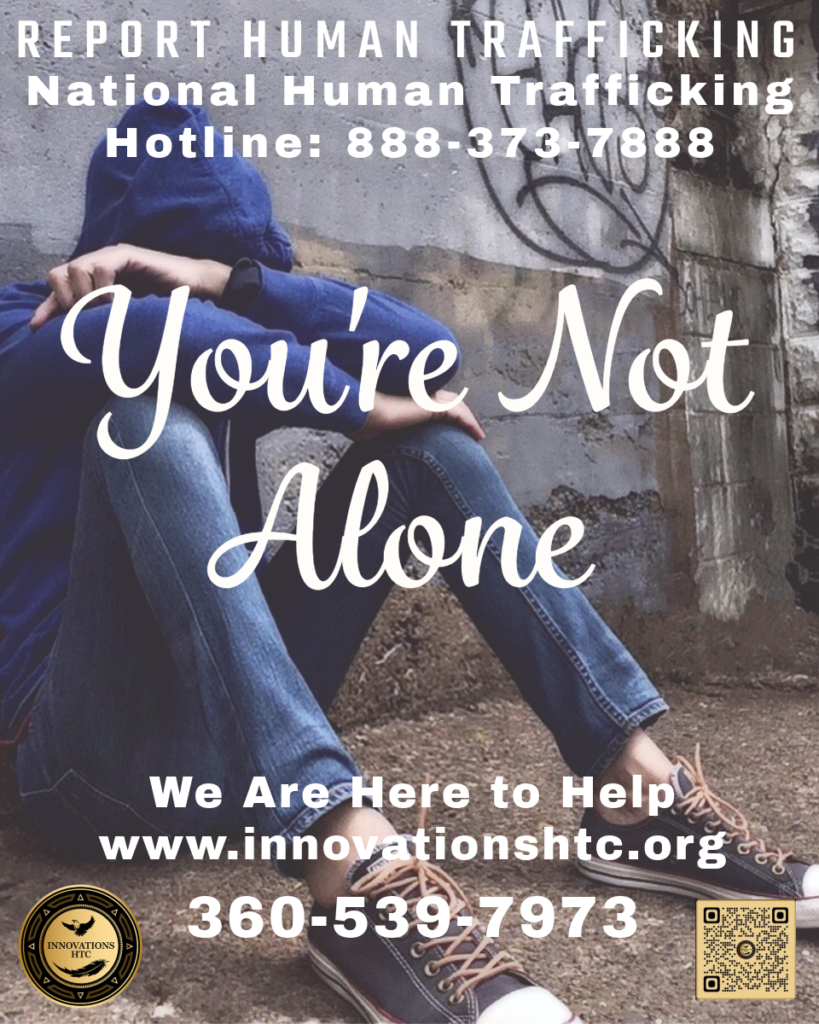 REPORT HUMAN TRAFFICKING
National Human Trafficking Hotline: 888-373-7888

You're Not Alone

We Are Here to Help
www.innovationshtc.org
360-539-7973

INNOVATIONS HTC